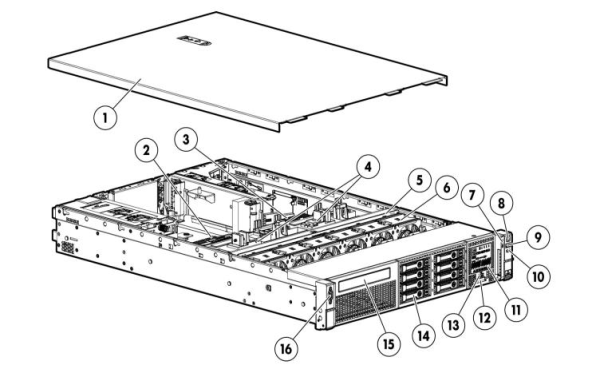 1
2
3
4
5
6
7
8
9
10
11
12
13
14
15
16