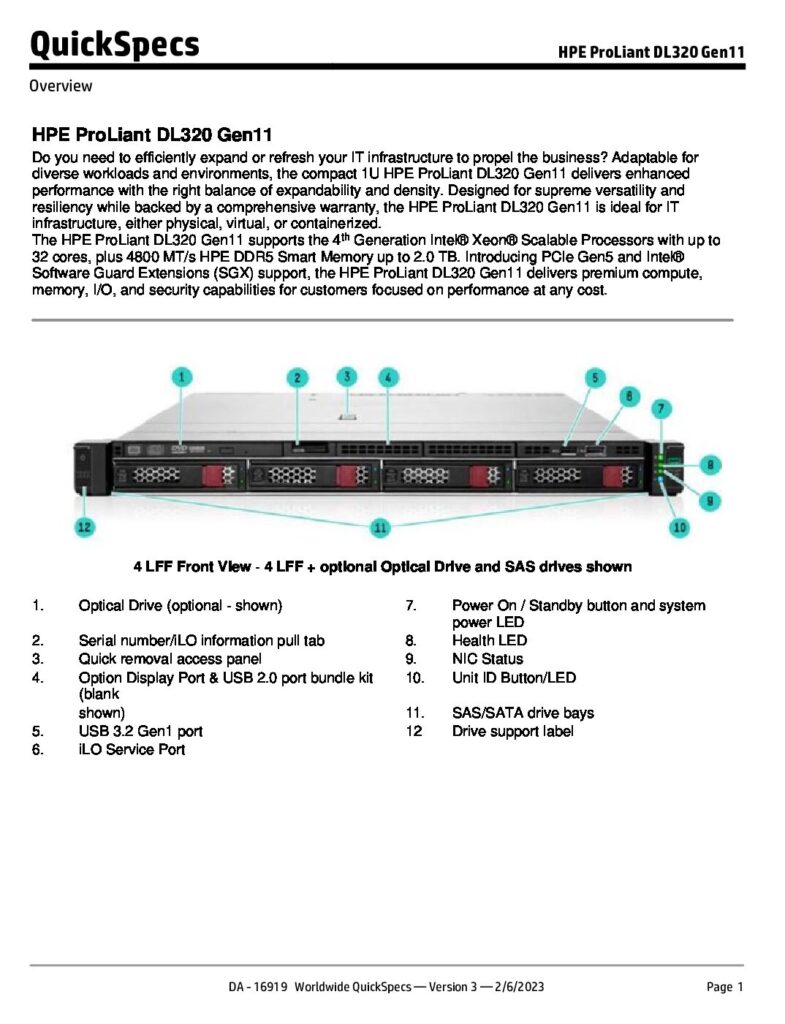 QuickSpecs HPE ProLiant DL320 Gen11

Overview

HPE ProLiant DL320 Gen11

Do you need to efficiently expand or refresh your IT infrastructure to propel the business? Adaptable for diverse workloads and environments, the compact 1U HPE ProLiant DL320 Gen11 delivers enhanced performance with the right balance of expandability and density. Designed for supreme versatility and resiliency while backed by a comprehensive warranty, the HPE ProLiant DL320 Gen11 is ideal for IT infrastructure, either physical, virtual, or containerized.
The HPE ProLiant DL320 Gen11 supports the 4$^{th}$ Generation Intel® Xeon® Scalable Processors with up to 32 cores, plus 4800 MT/s HPE DDR5 Smart Memory up to 2.0 TB. Introducing PCIe Gen5 and Intel® Software Guard Extensions (SGX) support, the HPE ProLiant DL320 Gen11 delivers premium compute, memory, I/O, and security capabilities for customers focused on performance at any cost.

1 2 3 4 5 6 7 8 9 10 11 12

4 LFF Front View - 4 LFF + optional Optical Drive and SAS drives shown

1. Optical Drive (optional - shown)
2. Serial number/iLO information pull tab
3. Quick removal access panel
4. Option Display Port & USB 2.0 port bundle kit (blank shown)
5. USB 3.2 Gen1 port
6. iLO Service Port

7. Power On / Standby button and system power LED
8. Health LED
9. NIC Status
10. Unit ID Button/LED
11. SAS/SATA drive bays
12 Drive support label

DA - 16919 Worldwide QuickSpecs — Version 3 — 2/6/2023 Page 1