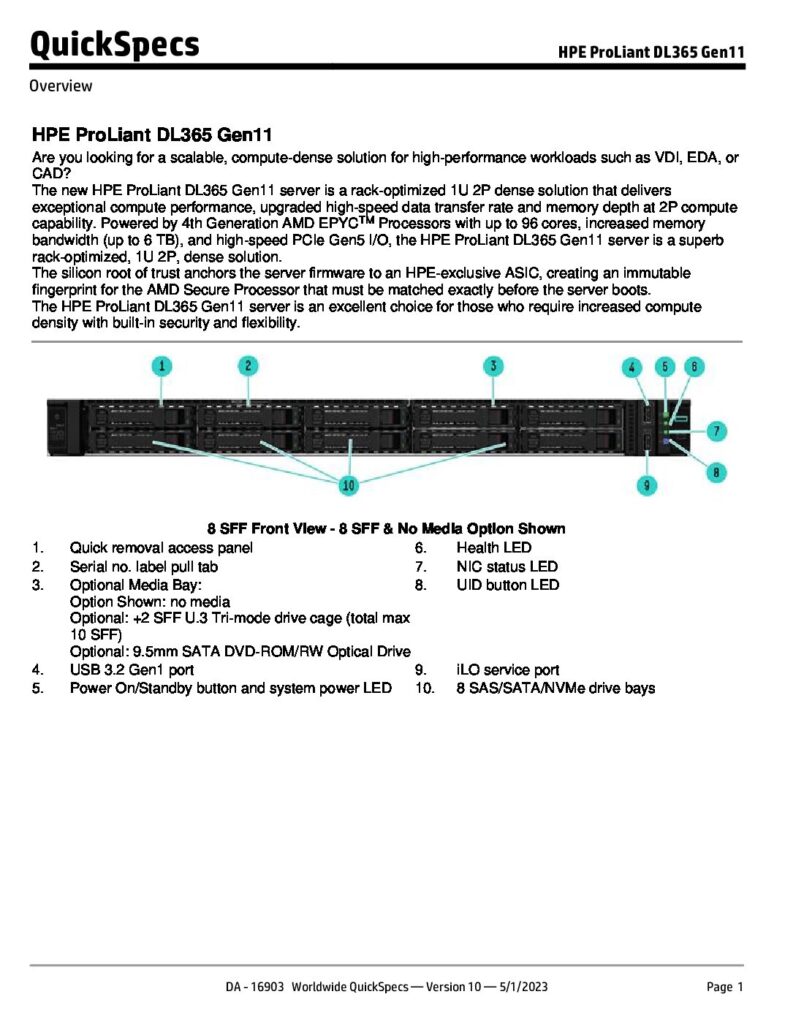 QuickSpecs

HPE ProLiant DL365 Gen11

Overview

HPE ProLiant DL365 Gen11

Are you looking for a scalable, compute-dense solution for high-performance workloads such as VDI, EDA, or CAD?
The new HPE ProLiant DL365 Gen11 server is a rack-optimized 1U 2P dense solution that delivers exceptional compute performance, upgraded high-speed data transfer rate and memory depth at 2P compute capability. Powered by 4th Generation AMD EPYC$^{TM}$ Processors with up to 96 cores, increased memory bandwidth (up to 6 TB), and high-speed PCIe Gen5 I/O, the HPE ProLiant DL365 Gen11 server is a superb rack-optimized, 1U 2P, dense solution.
The silicon root of trust anchors the server firmware to an HPE-exclusive ASIC, creating an immutable fingerprint for the AMD Secure Processor that must be matched exactly before the server boots.
The HPE ProLiant DL365 Gen11 server is an excellent choice for those who require increased compute density with built-in security and flexibility.

1 2 3 4 5 6 7 8 9 10

8 SFF Front View - 8 SFF & No Media Option Shown

1. Quick removal access panel
2. Serial no. label pull tab
3. Optional Media Bay:
Option Shown: no media
Optional: +2 SFF U.3 Tri-mode drive cage (total max 10 SFF)
Optional: 9.5mm SATA DVD-ROM/RW Optical Drive
4. USB 3.2 Gen1 port
5. Power On/Standby button and system power LED

6. Health LED
7. NIC status LED
8. UID button LED
9. iLO service port
10. 8 SAS/SATA/NVMe drive bays

DA - 16903 Worldwide QuickSpecs — Version 10 — 5/1/2023

Page 1