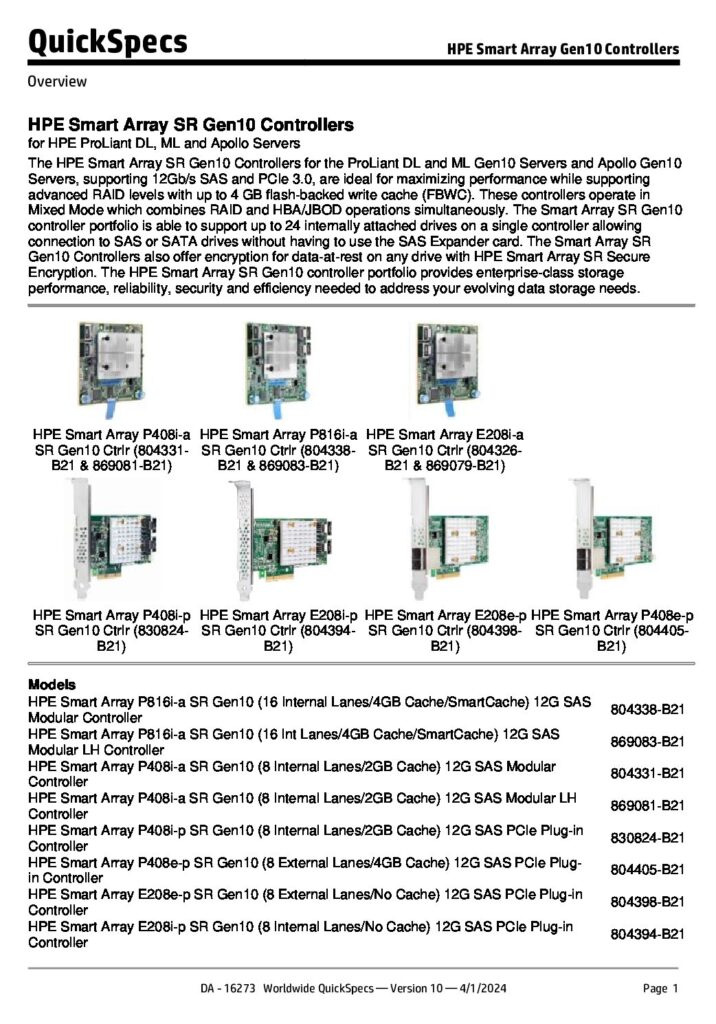 QuickSpecs

HPE Smart Array Gen10 Controllers

Overview

HPE Smart Array SR Gen10 Controllers

for HPE ProLiant DL, ML and Apollo Servers

The HPE Smart Array SR Gen10 Controllers for the ProLiant DL and ML Gen10 Servers and Apollo Gen10 Servers, supporting 12Gb/s SAS and PCIe 3.0, are ideal for maximizing performance while supporting advanced RAID levels with up to 4 GB flash-backed write cache (FBWC). These controllers operate in Mixed Mode which combines RAID and HBA/JBOD operations simultaneously. The Smart Array SR Gen10 controller portfolio is able to support up to 24 internally attached drives on a single controller allowing connection to SAS or SATA drives without having to use the SAS Expander card. The Smart Array SR Gen10 Controllers also offer encryption for data-at-rest on any drive with HPE Smart Array SR Secure Encryption. The HPE Smart Array SR Gen10 controller portfolio provides enterprise-class storage performance, reliability, security and efficiency needed to address your evolving data storage needs.

HPE Smart Array P408i-a SR Gen10 Ctrlr (804331-B21 & 869081-B21)

HPE Smart Array P816i-a SR Gen10 Ctrlr (804338-B21 & 869083-B21)

HPE Smart Array E208i-a SR Gen10 Ctrlr (804326-B21 & 869079-B21)

HPE Smart Array P408i-p SR Gen10 Ctrlr (830824-B21)

HPE Smart Array E208i-p SR Gen10 Ctrlr (804394-B21)

HPE Smart Array E208e-p SR Gen10 Ctrlr (804398-B21)

HPE Smart Array P408e-p SR Gen10 Ctrlr (804405-B21)

Models

| | |
|---|---|
| HPE Smart Array P816i-a SR Gen10 (16 Internal Lanes/4GB Cache/SmartCache) 12G SAS Modular Controller | 804338-B21 |
| HPE Smart Array P816i-a SR Gen10 (16 Int Lanes/4GB Cache/SmartCache) 12G SAS Modular LH Controller | 869083-B21 |
| HPE Smart Array P408i-a SR Gen10 (8 Internal Lanes/2GB Cache) 12G SAS Modular Controller | 804331-B21 |
| HPE Smart Array P408i-a SR Gen10 (8 Internal Lanes/2GB Cache) 12G SAS Modular LH Controller | 869081-B21 |
| HPE Smart Array P408i-p SR Gen10 (8 Internal Lanes/2GB Cache) 12G SAS PCIe Plug-in Controller | 830824-B21 |
| HPE Smart Array P408e-p SR Gen10 (8 External Lanes/4GB Cache) 12G SAS PCIe Plug-in Controller | 804405-B21 |
| HPE Smart Array E208e-p SR Gen10 (8 External Lanes/No Cache) 12G SAS PCIe Plug-in Controller | 804398-B21 |
| HPE Smart Array E208i-p SR Gen10 (8 Internal Lanes/No Cache) 12G SAS PCIe Plug-in Controller | 804394-B21 |

DA - 16273 Worldwide QuickSpecs — Version 10 — 4/1/2024

Page 1