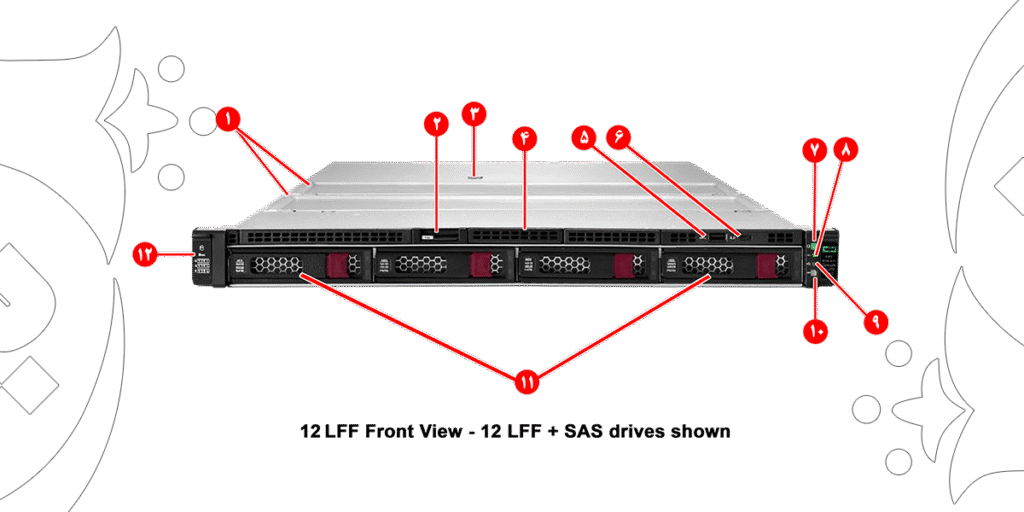 ۱
۲
۳
۴
۵
۶
۷
۸
۱۲
۹
۱۰
۱۱

12 LFF Front View - 12 LFF + SAS drives shown