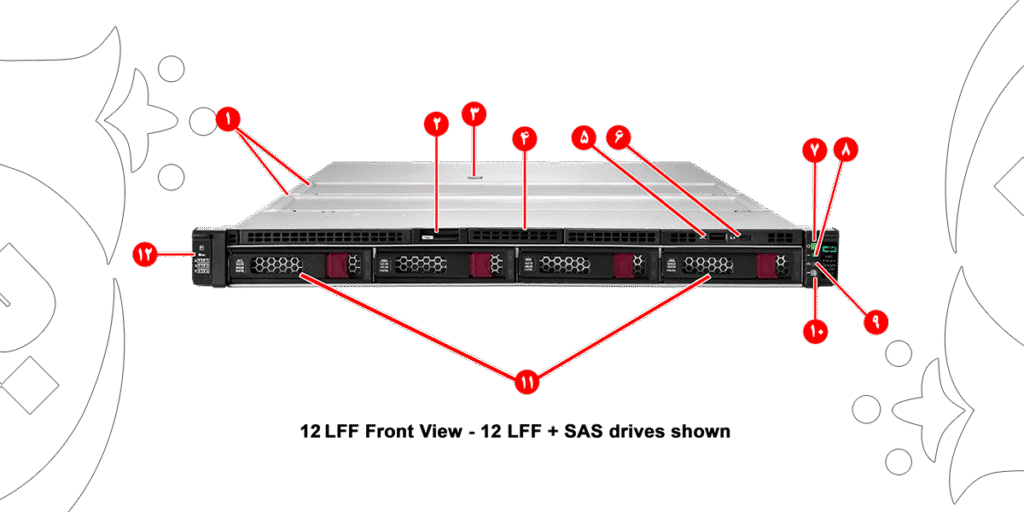 ۱
۲
۳
۴
۵
۶
۷
۸
۱۲
۹
۱۰
۱۱

12 LFF Front View - 12 LFF + SAS drives shown