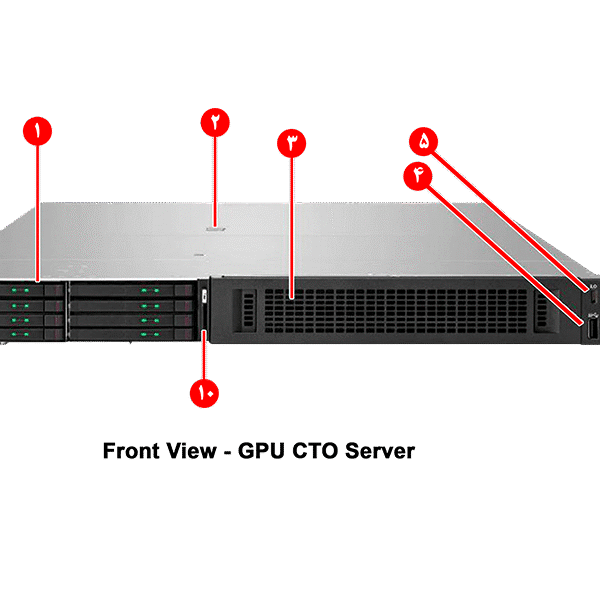 ۱

۲

۳

۵

۴

۱۰

Front View - GPU CTO Server