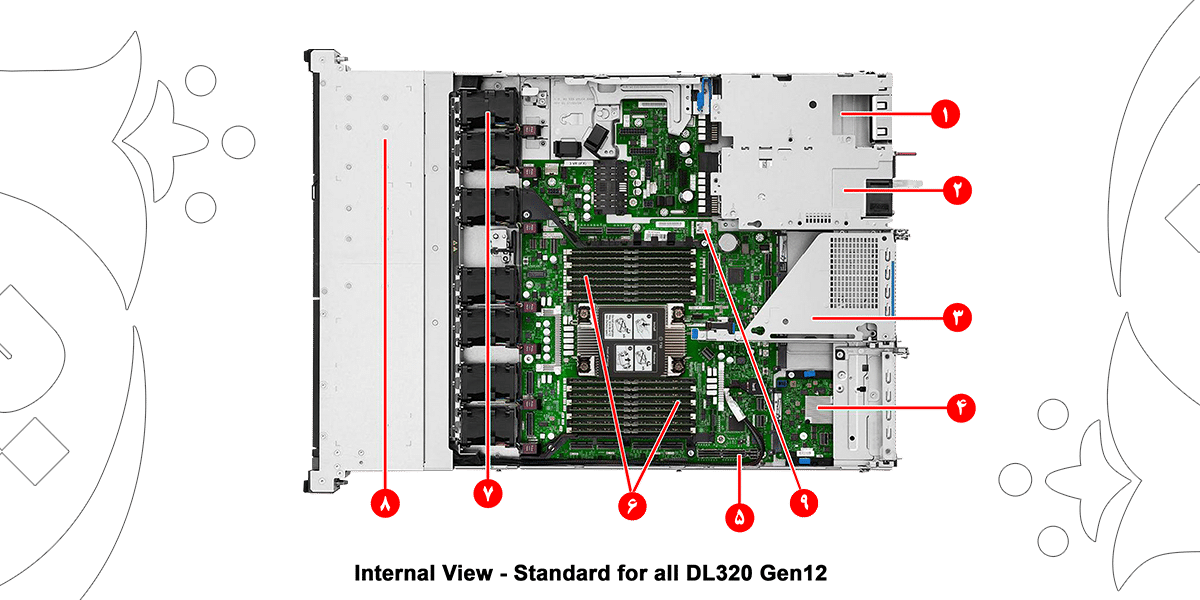 ۱
۲
۳
۴
۸
۷
۶
۵
۹
Internal View - Standard for all DL320 Gen12