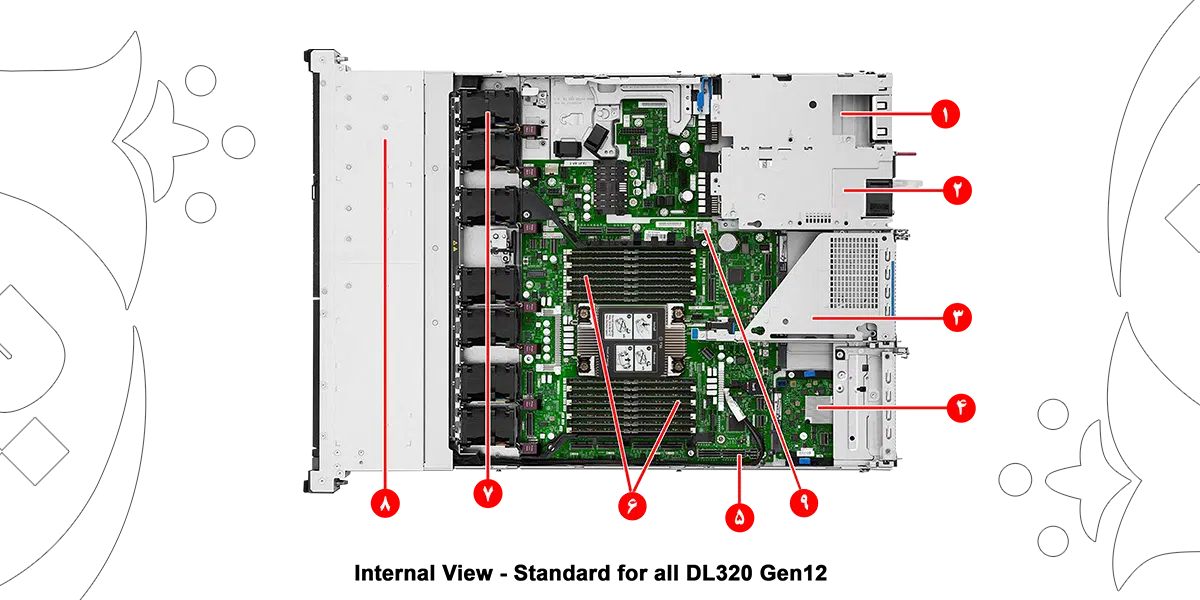 ۱
۲
۳
۴
۸
۷
۶
۵
۹

Internal View - Standard for all DL320 Gen12