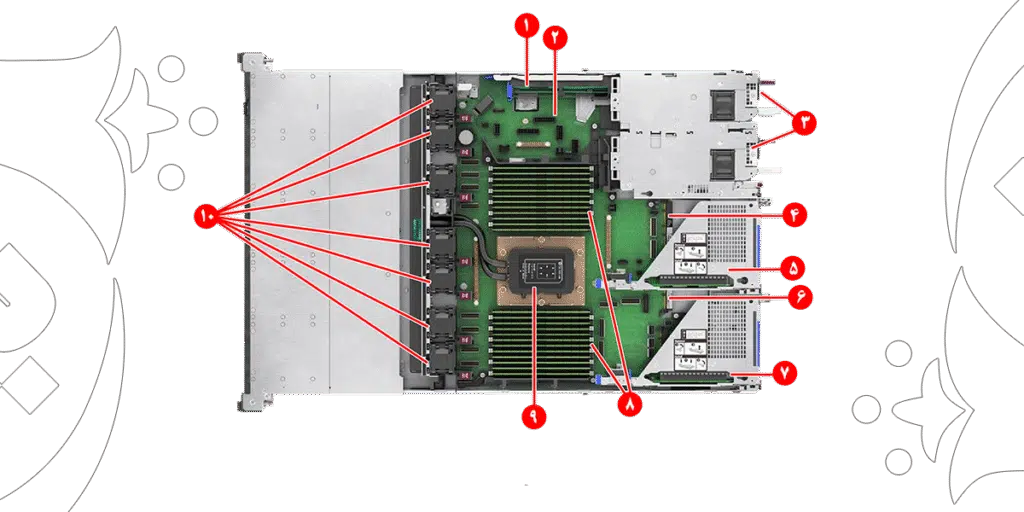 ۱
۲
۳
۴
۵
۶
۷
۸
۹
۱۰