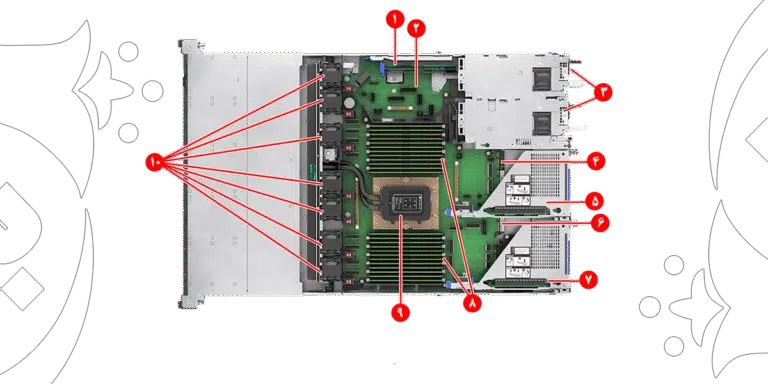 ۱
۲
۳
۴
۵
۶
۷
۸
۹
۱۰