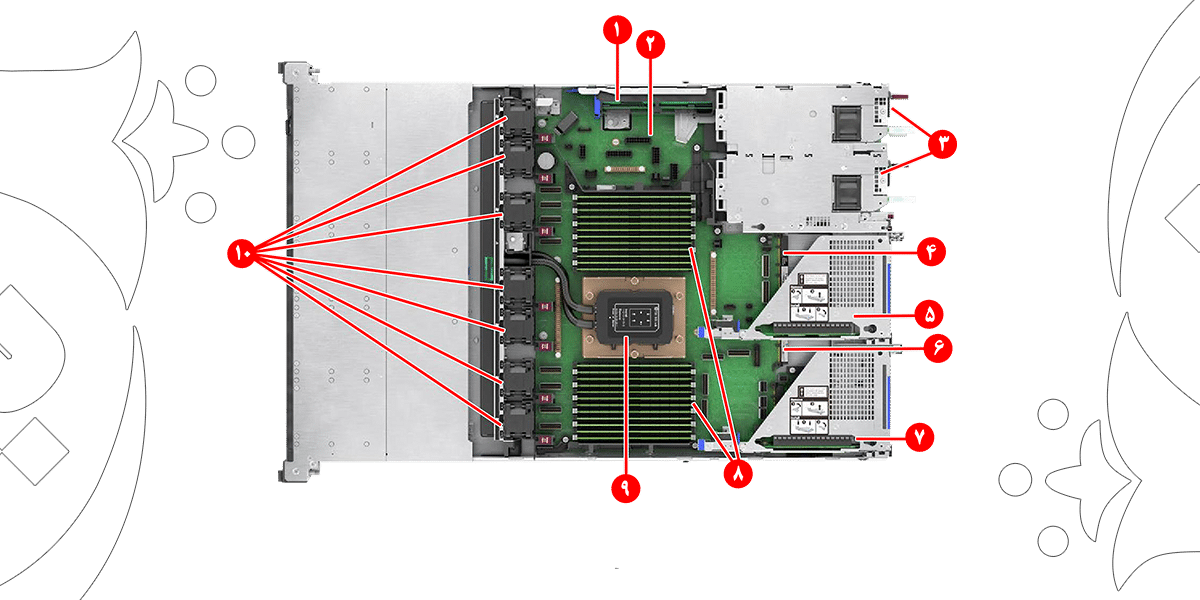 ۱
۲
۳
۴
۵
۶
۷
۸
۹
۱۰