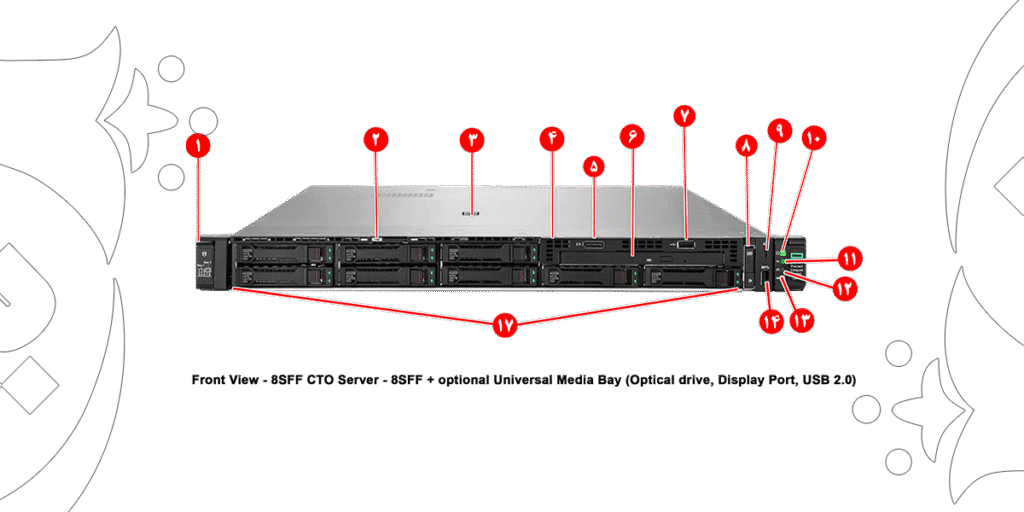 ۱
۲
۳
۴
۵
۶
۷
۸
۹
۱۰
۱۱
۱۲
۱۳
۱۴
۱۷

Front View - 8SFF CTO Server - 8SFF + optional Universal Media Bay (Optical drive, Display Port, USB 2.0)