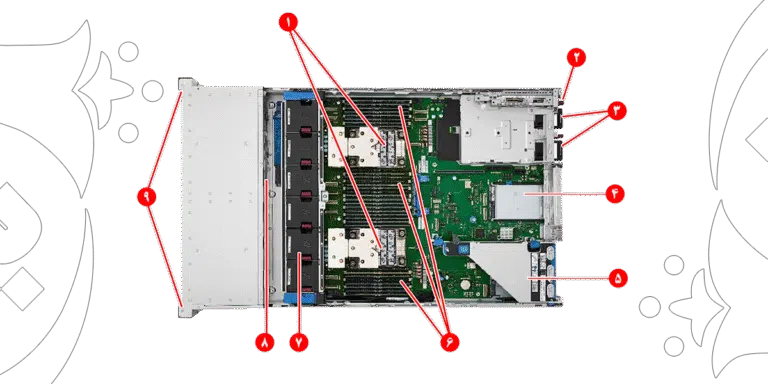 ۱
۲
۳
۴
۵
۶
۷
۸
۹