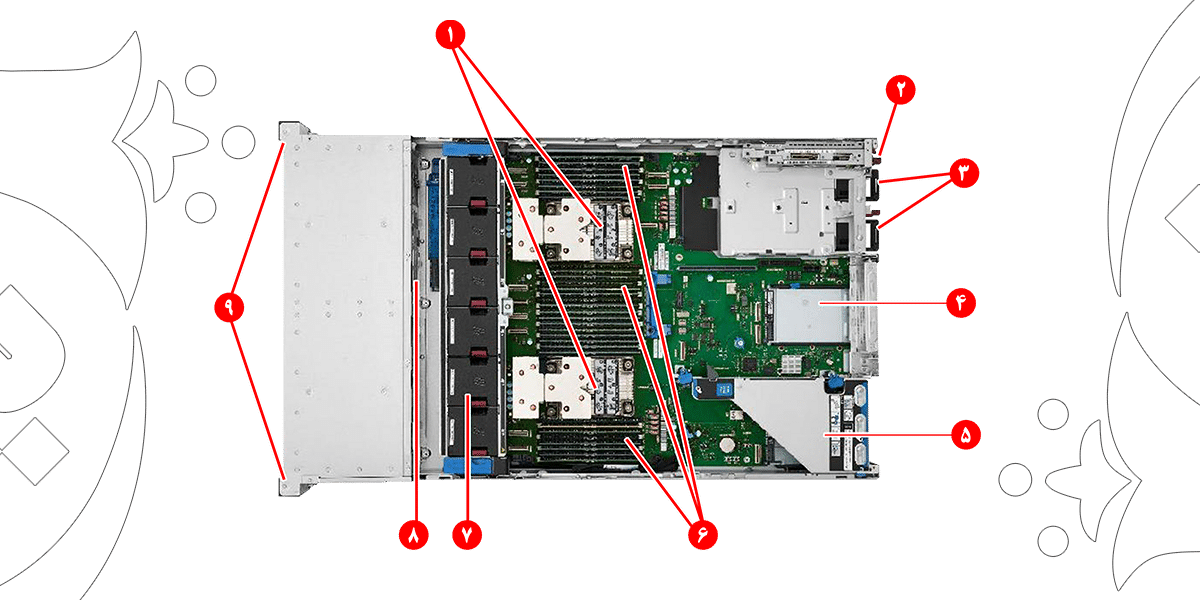 ۱
۲
۳
۴
۵
۶
۷
۸
۹