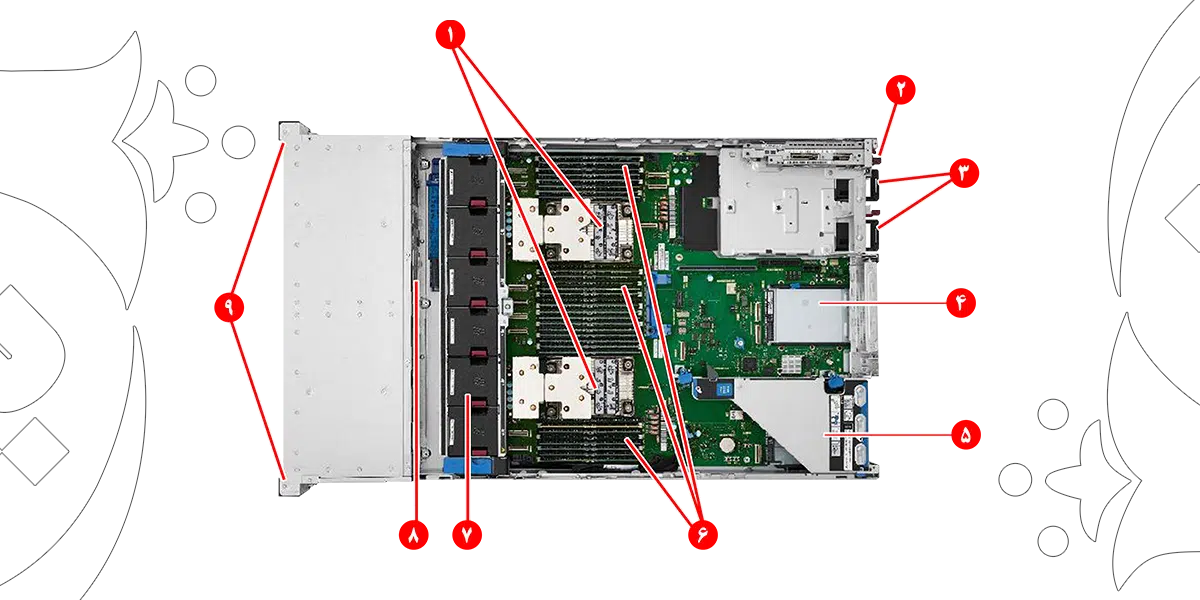 ۱
۲
۳
۴
۵
۶
۷
۸
۹