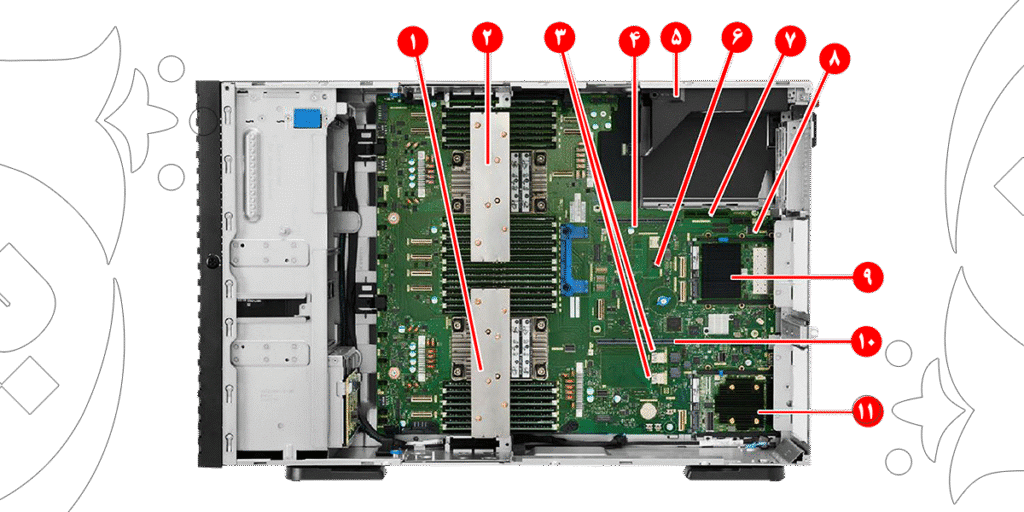 ۱
۲
۳
۴
۵
۶
۷
۸
۹
۱۰
۱۱