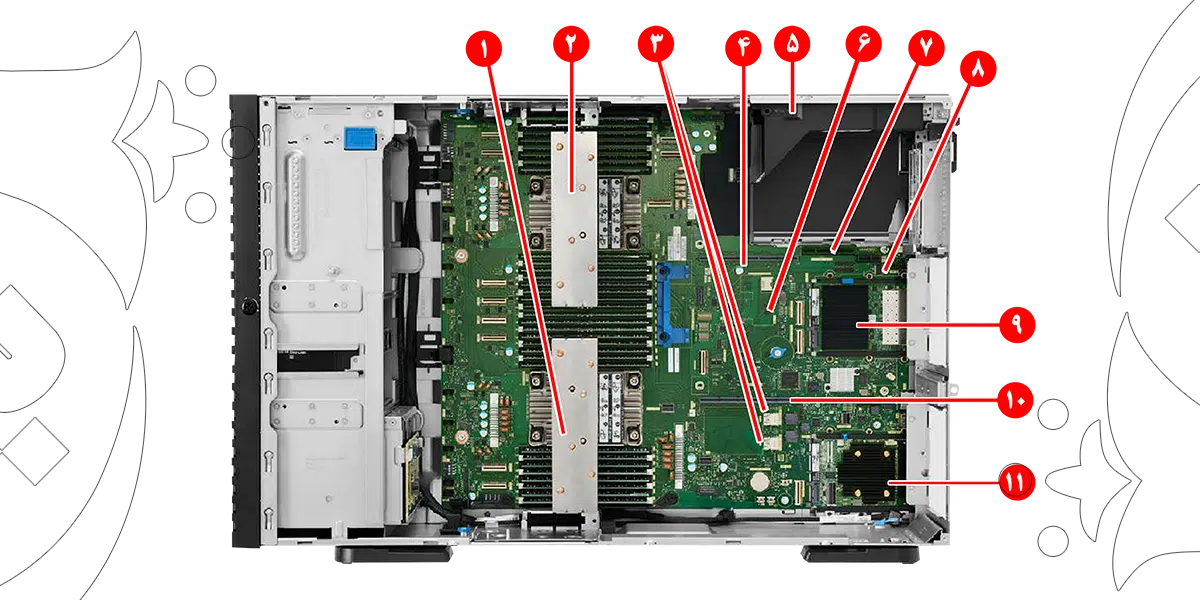 ۱
۲
۳
۴
۵
۶
۷
۸
۹
۱۰
۱۱